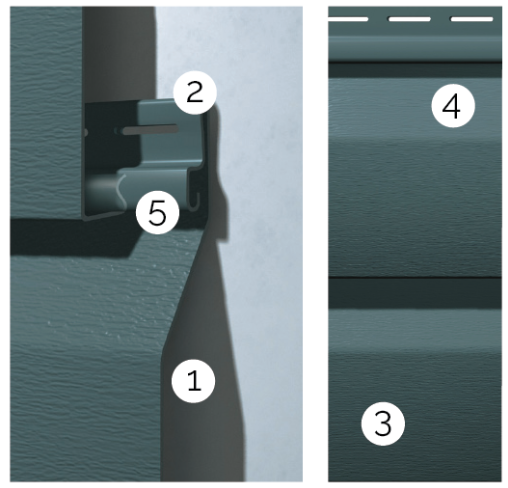 2
5
1
4
3